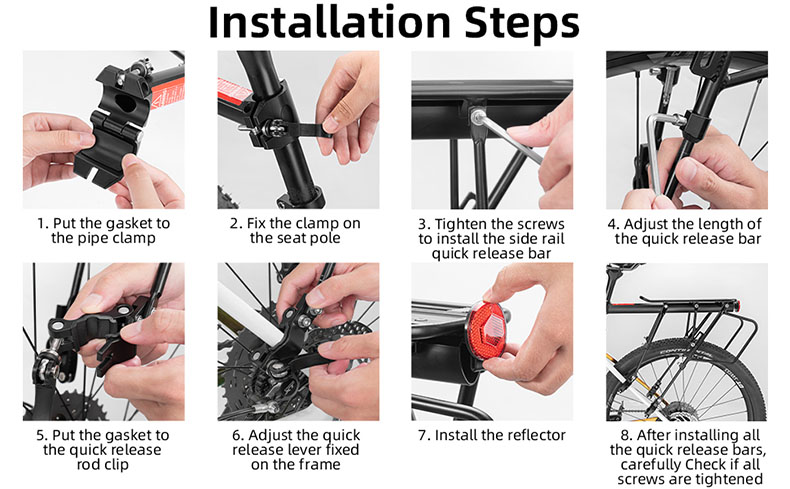 Installation Steps

1. Put the gasket to the pipe clamp

2. Fix the clamp on the seat pole

3. Tighten the screws to install the side rail quick release bar

4. Adjust the length of the quick release bar

5. Put the gasket to the quick release rod clip

6. Adjust the quick release lever fixed on the frame

7. Install the reflector

8. After installing all the quick release bars, carefully Check if all screws are tightened